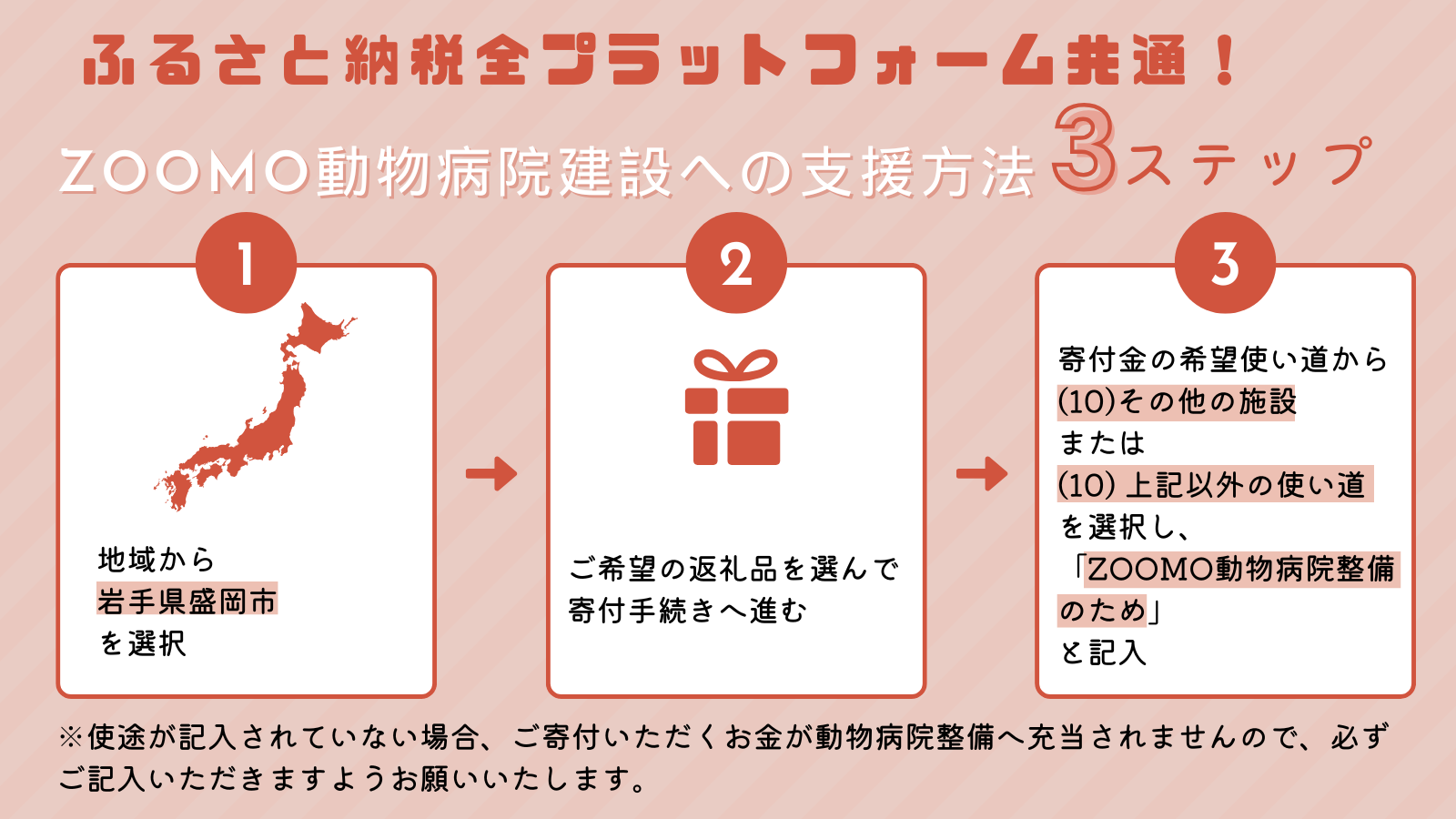 ふるさと納税全プラットフォーム共通！

ZOOMO動物病院建設への支援方法 3ステップ

1

地域から
岩手県盛岡市
を選択

2

ご希望の返礼品を選んで
寄付手続きへ進む

3

寄付金の希望使い道から
(10)その他の施設
または
(10) 上記以外の使い道
を選択し、
「ZOOMO動物病院整備のため」
と記入

※使途が記入されていない場合、ご寄付いただくお金が動物病院整備へ充当されませんので、必ずご記入いただきますようお願いいたします。